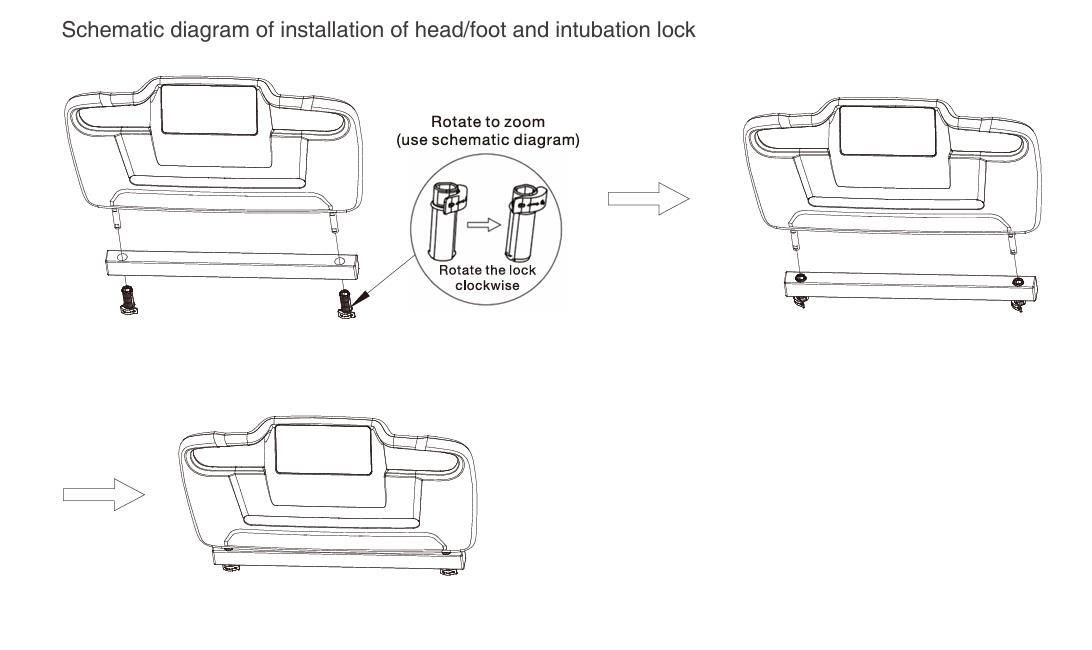 Schematic diagram of installation of head/foot and intubation lock

Rotate to zoom
(use schematic diagram)

Rotate the lock clockwise